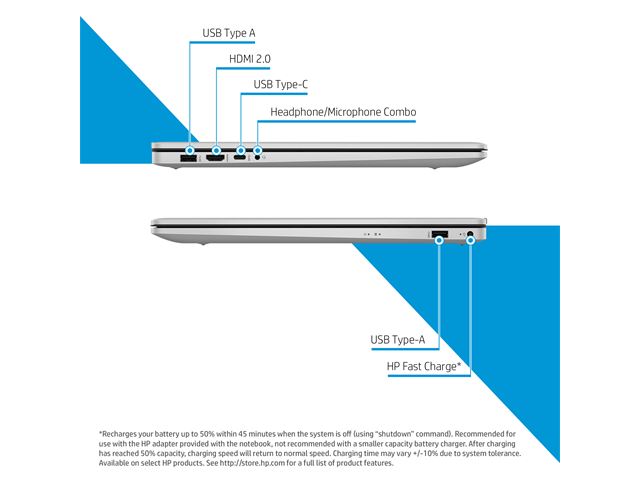 USB Type A

HDMI 2.0

USB Type-C

Headphone/Microphone Combo

USB Type-A

HP Fast Charge*

*Recharges your battery up to 50% within 45 minutes when the system is off (using "shutdown" command). Recommended for use with the HP adapter provided with the notebook, not recommended with a smaller capacity battery charger. After charging has reached 50% capacity, charging speed will return to normal speed. Charging time may vary +/-10% due to system tolerance. Available on select HP products. See http://store.hp.com for a full list of product features.