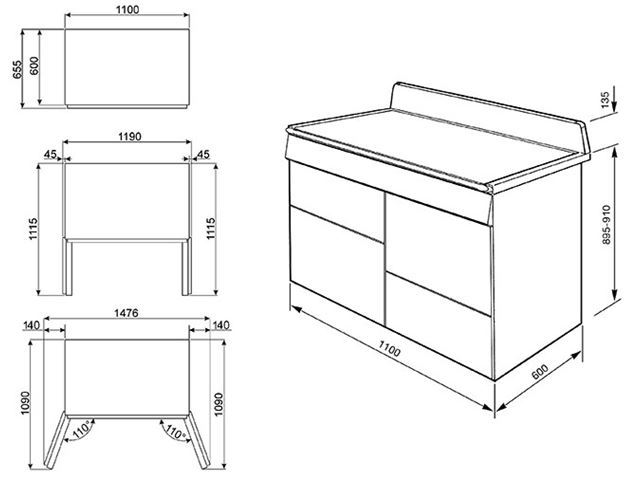 1100
655
600

1190
45
45
1115
1115

1476
140
140
1090
1090
110°
110°

135
895-910
1100
600