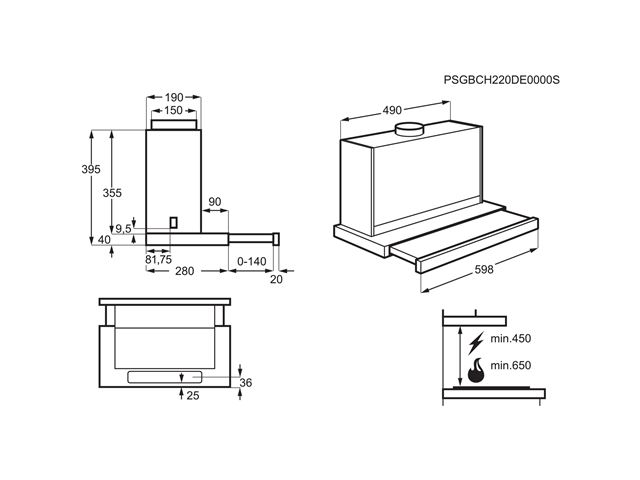 PSGBCH220DE0000S

190
150
395
355
90
9,5
40
81,75
280
0-140
20

490
598

36
25

min.450
min.650