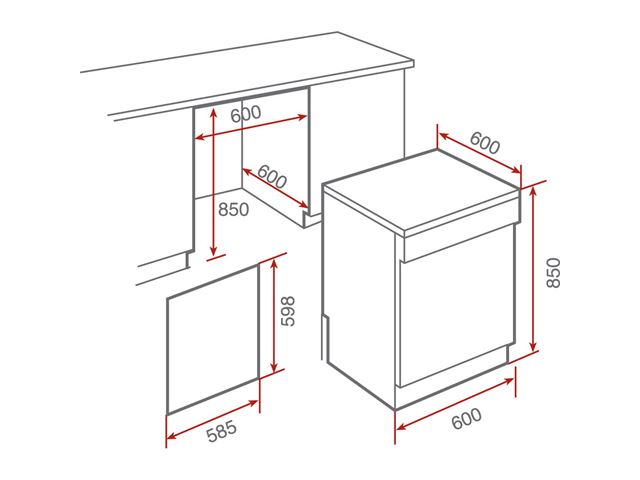 600
600
850
598
585
600
850
600