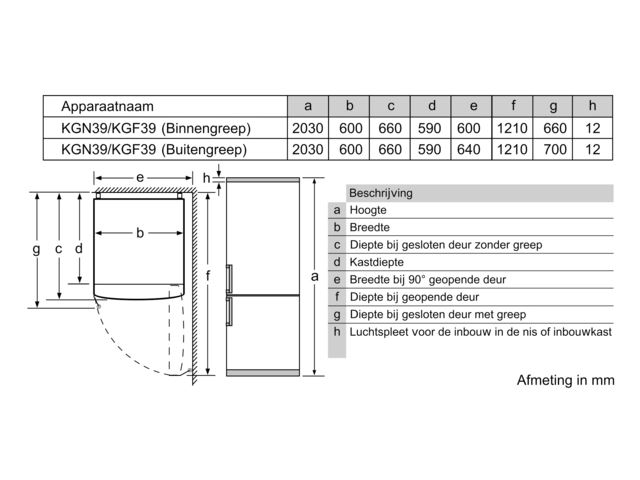 | Apparaatnaam | a | b | c | d | e | f | g | h |
|---|---|---|---|---|---|---|---|---|
| KGN39/KGF39 (Binnengreep) | 2030 | 600 | 660 | 590 | 600 | 1210 | 660 | 12 |
| KGN39/KGF39 (Buitengreep) | 2030 | 600 | 660 | 590 | 640 | 1210 | 700 | 12 |

e
h
b
g
c
d
f
a

| | Beschrijving |
|---|---|
| a | Hoogte |
| b | Breedte |
| c | Diepte bij gesloten deur zonder greep |
| d | Kastdiepte |
| e | Breedte bij 90° geopende deur |
| f | Diepte bij geopende deur |
| g | Diepte bij gesloten deur met greep |
| h | Luchtspleet voor de inbouw in de nis of inbouwkast |

Afmeting in mm