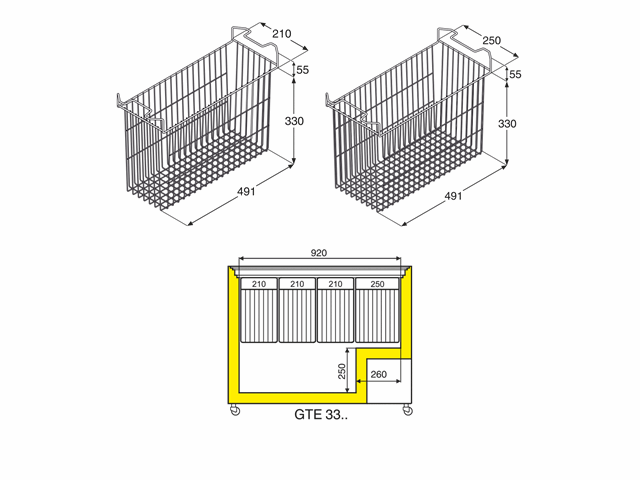 210
55
330
491

250
55
330
491

920
210
210
210
250
250
260
GTE 33..